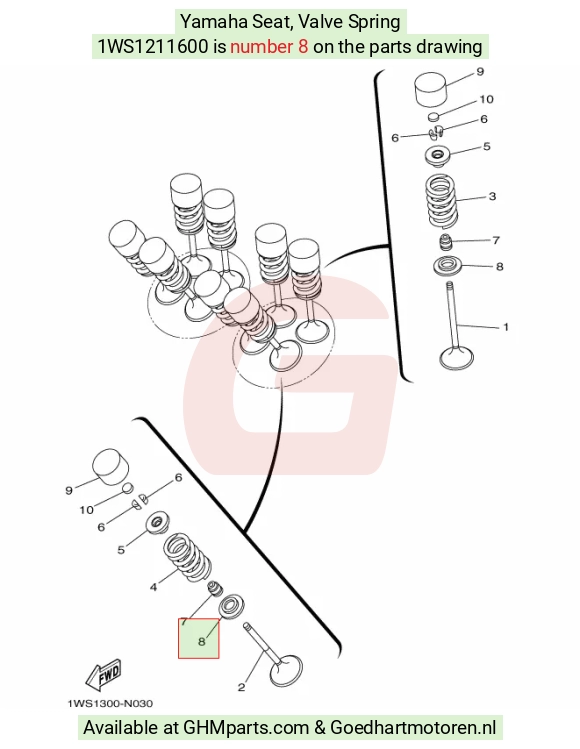 Yamaha Seat, Valve Spring
1WS1211600 is number 8 on the parts drawing

9
10
6
6
5
3
7
8
1

9
6
10
6
5
4
7
8
2
FWD

1WS1300-N030

Available at GHMparts.com & Goedhartmotoren.nl